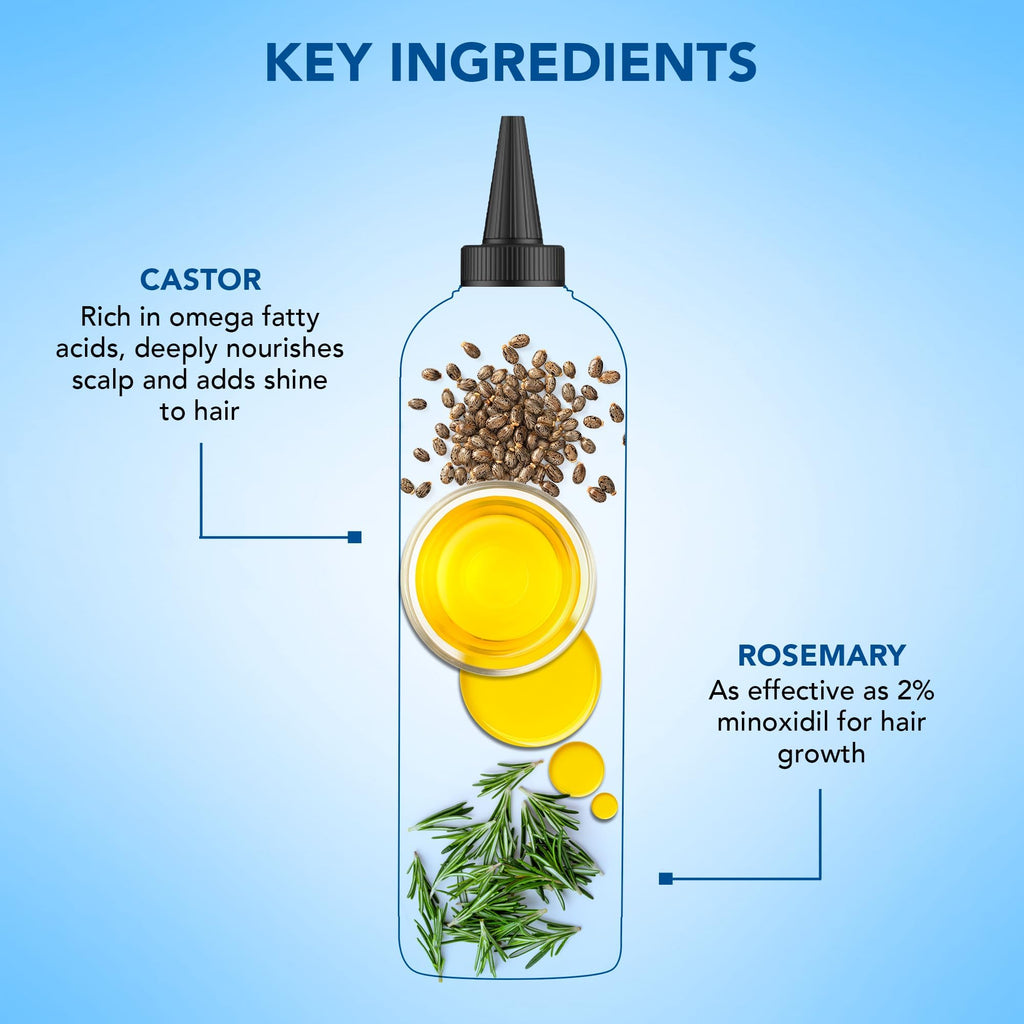 KEY INGREDIENTS

CASTOR
Rich in omega fatty acids, deeply nourishes scalp and adds shine to hair

ROSEMARY
As effective as 2% minoxidil for hair growth