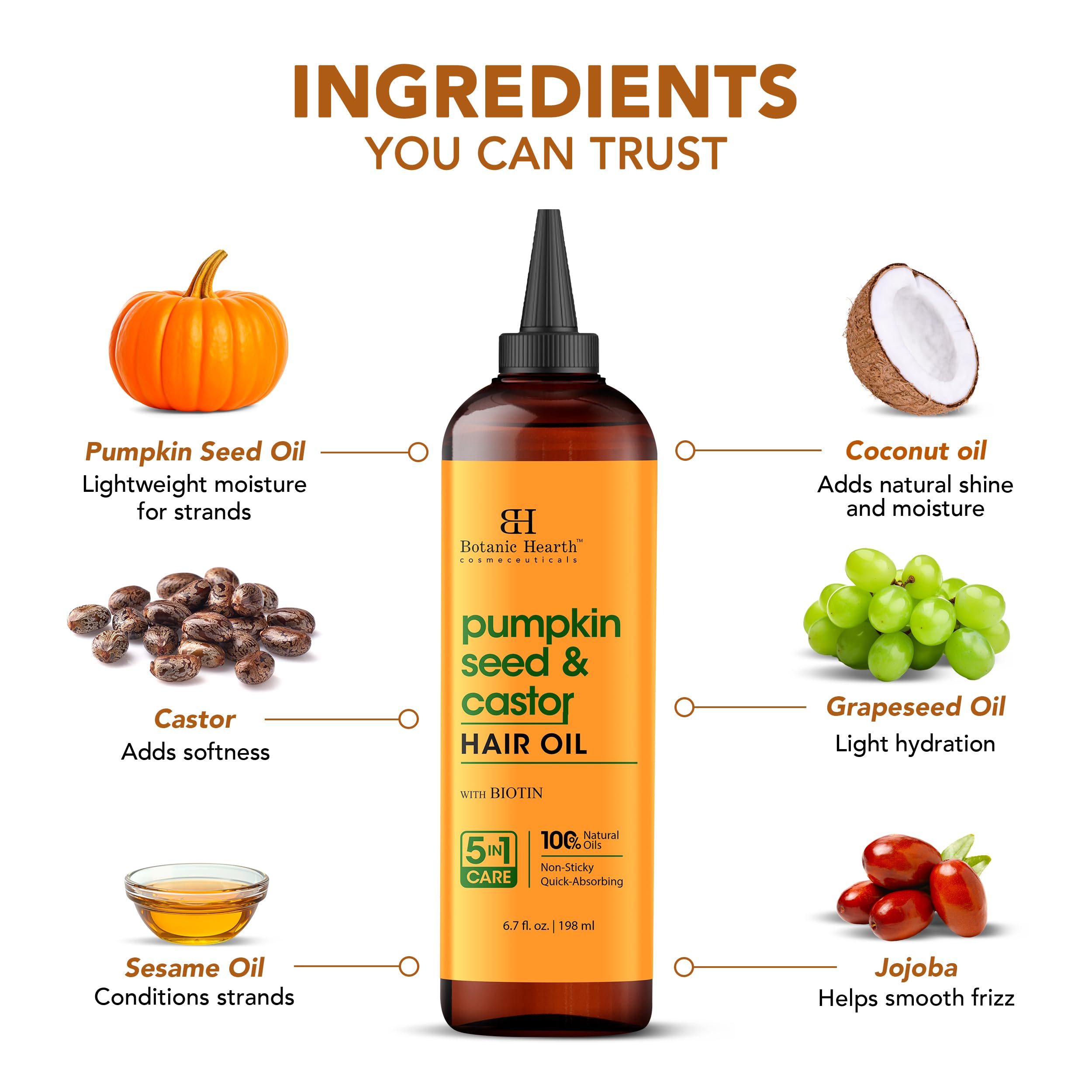 INGREDIENTS
YOU CAN TRUST

Pumpkin Seed Oil
Lightweight moisture for strands

Castor
Adds softness

Sesame Oil
Conditions strands

BH
Botanic Hearth™
cosmeceuticals

pumpkin seed & castor
HAIR OIL

WITH BIOTIN

5 IN 1 CARE

100% Natural Oils
Non-Sticky
Quick-Absorbing

6.7 fl. oz. | 198 ml

Coconut oil
Adds natural shine and moisture

Grapeseed Oil
Light hydration

Jojoba
Helps smooth frizz