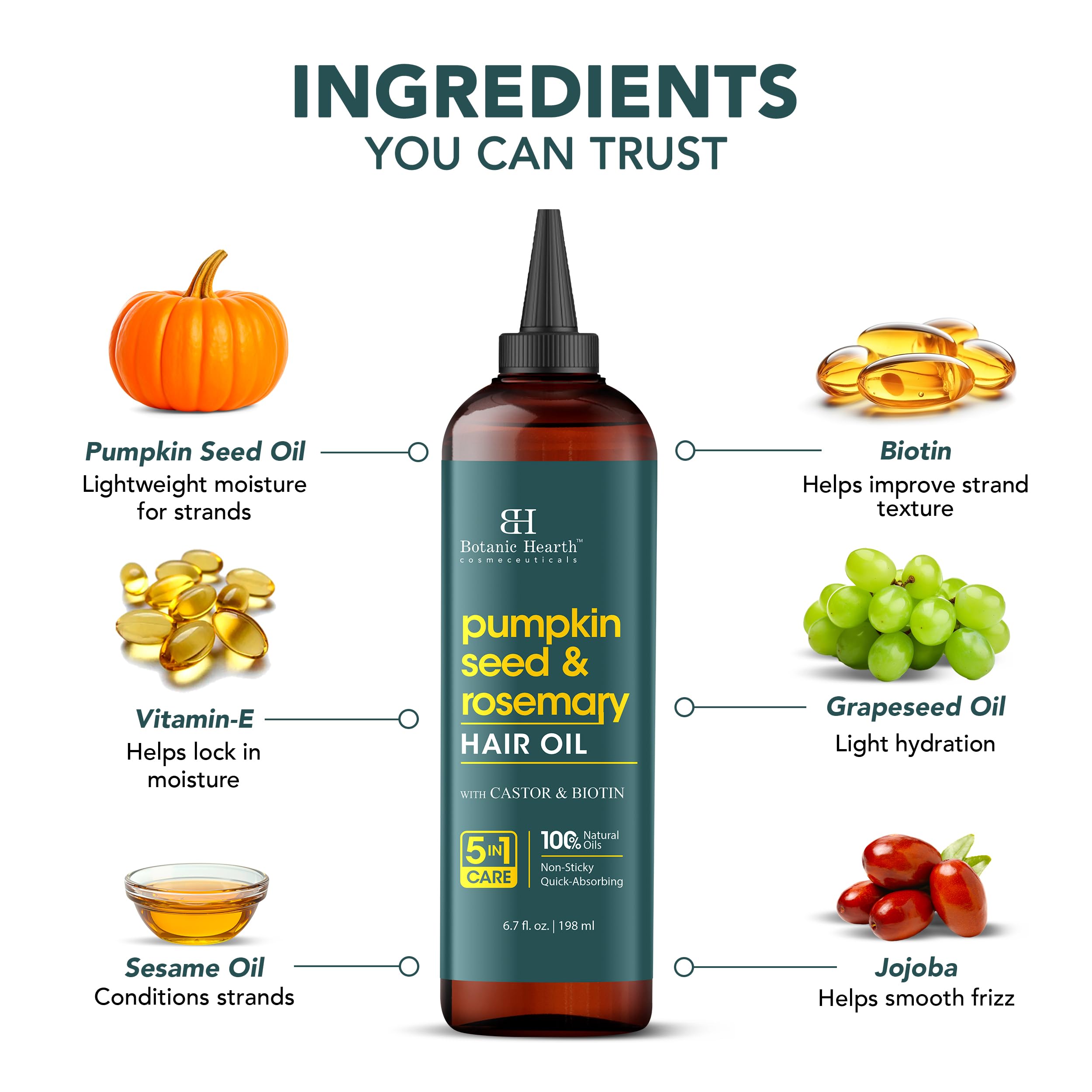 INGREDIENTS
YOU CAN TRUST

Pumpkin Seed Oil
Lightweight moisture for strands

Vitamin-E
Helps lock in moisture

Sesame Oil
Conditions strands

BH
Botanic Hearth™
cosmeceuticals

pumpkin seed & rosemary
HAIR OIL

WITH CASTOR & BIOTIN

5 IN 1 CARE

100% Natural Oils
Non-Sticky
Quick-Absorbing

6.7 fl. oz. | 198 ml

Biotin
Helps improve strand texture

Grapeseed Oil
Light hydration

Jojoba
Helps smooth frizz